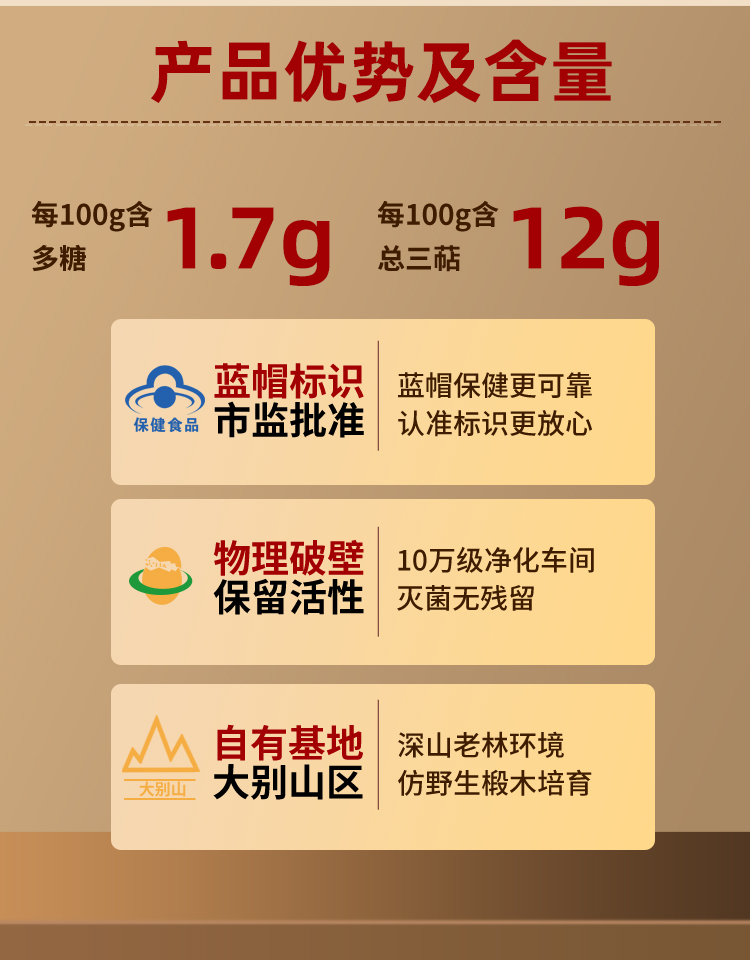 产品优势及含量

每100g含
多糖
1.7g

每100g含
总三萜
12g

保健食品
蓝帽标识
市监批准
蓝帽保健更可靠
认准标识更放心

物理破壁
保留活性
10万级净化车间
灭菌无残留

大别山
自有基地
大别山区
深山老林环境
仿野生椴木培育