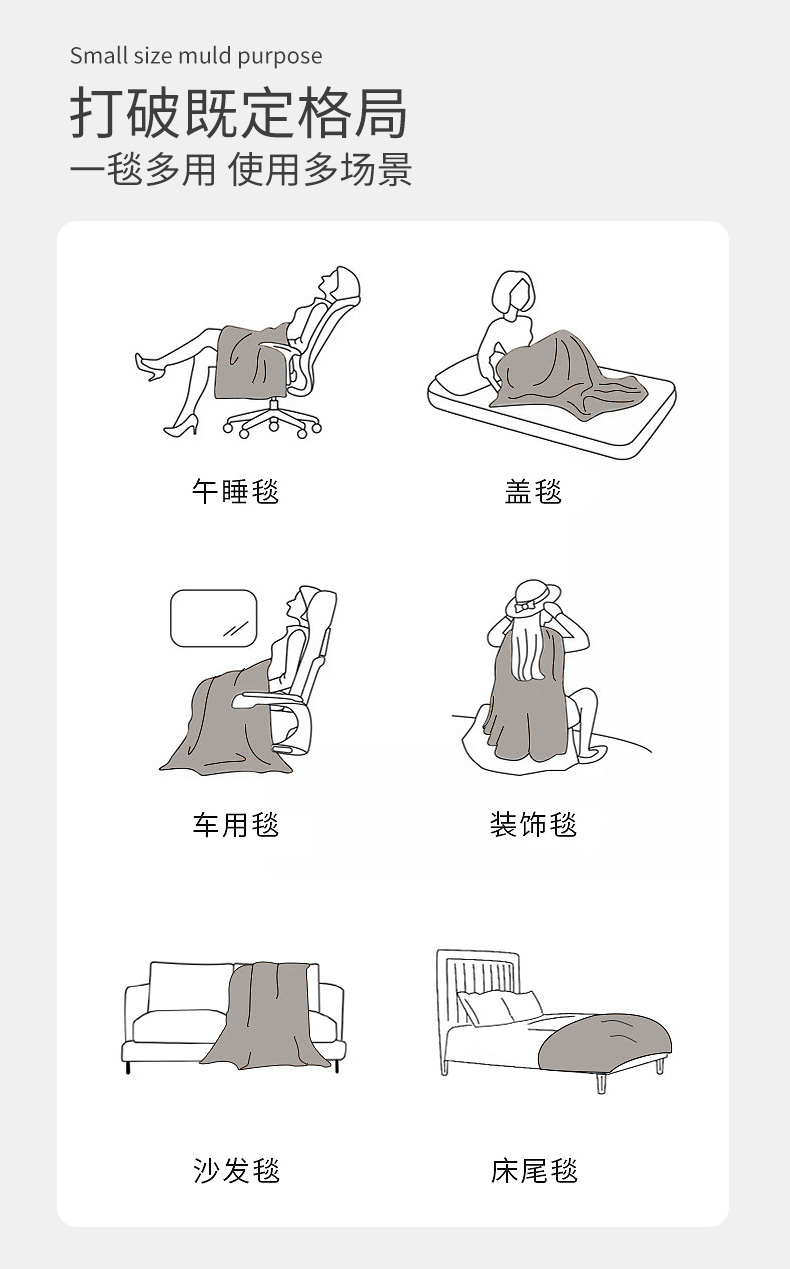 Small size muld purpose

打破既定格局

一毯多用 使用多场景

午睡毯

盖毯

车用毯

装饰毯

沙发毯

床尾毯